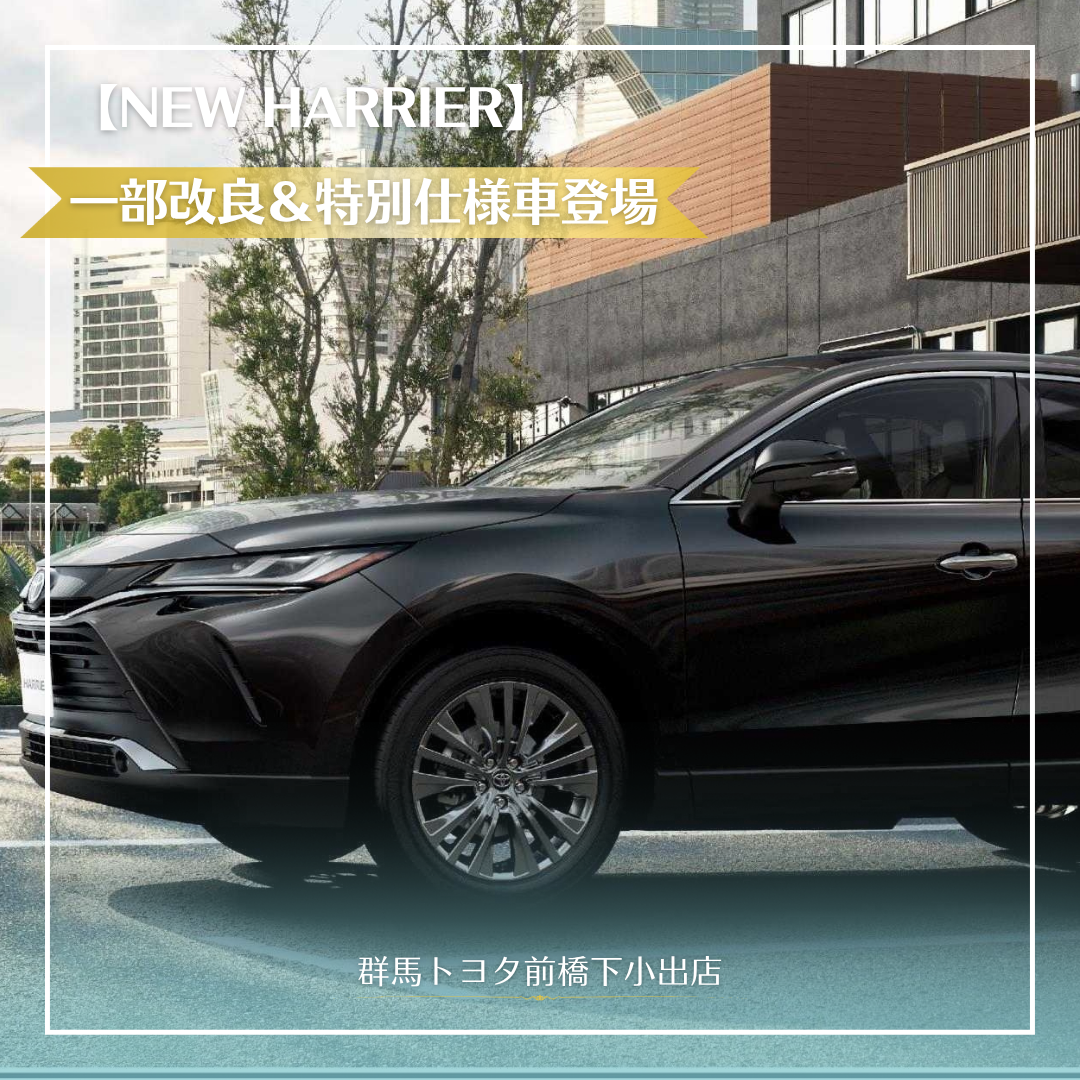 【NEW HARRIER】

一部改良＆特別仕様車登場

HARRIE

群馬トヨタ前橋下小出店