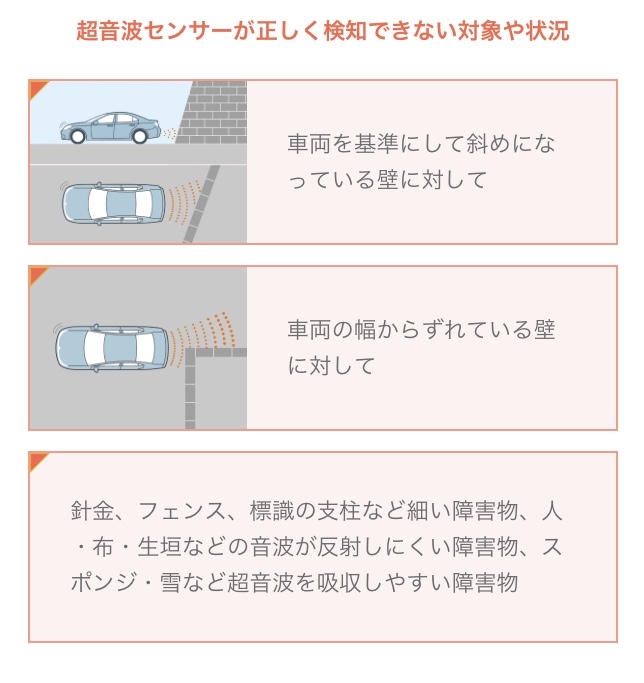 超音波センサーが正しく検知できない対象や状況

車両を基準にして斜めになっている壁に対して

車両の幅からずれている壁に対して

針金、フェンス、標識の支柱など細い障害物、人・布・生垣などの音波が反射しにくい障害物、スポンジ・雪など超音波を吸収しやすい障害物