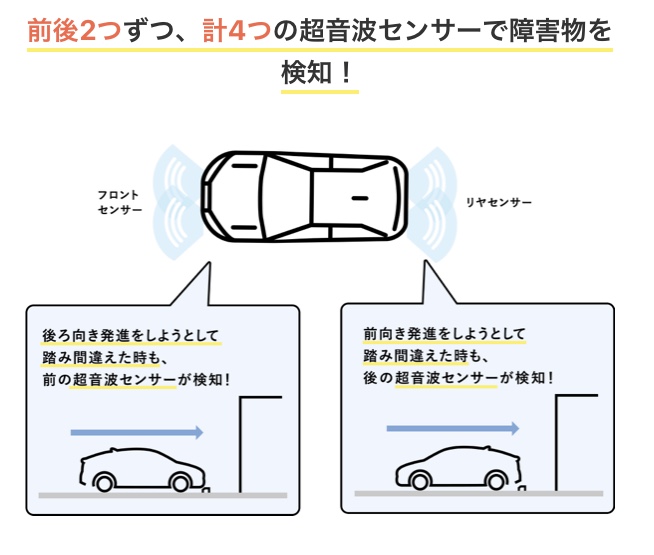 前後2つずつ、計4つの超音波センサーで障害物を検知！

フロント
センサー

リヤセンサー

後ろ向き発進をしようとして
踏み間違えた時も、
前の超音波センサーが検知！

前向き発進をしようとして
踏み間違えた時も、
後の超音波センサーが検知！