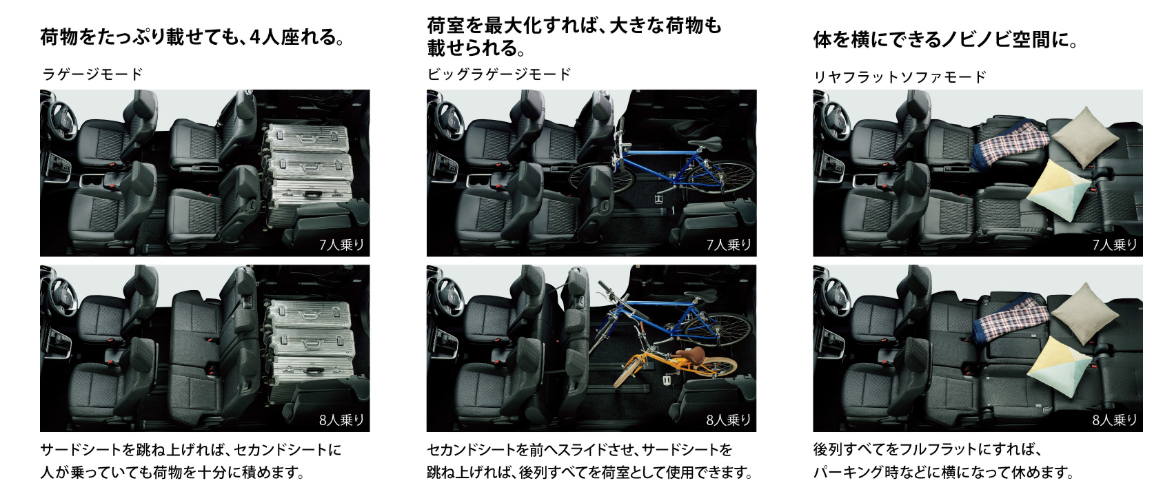 荷物をたっぷり載せても、4人座れる。

ラゲージモード

7人乗り

8人乗り

サードシートを跳ね上げれば、セカンドシートに人が乗っていても荷物を十分に積めます。

荷室を最大化すれば、大きな荷物も載せられる。

ビッグラゲージモード

7人乗り

8人乗り

セカンドシートを前へスライドさせ、サードシートを跳ね上げれば、後列すべてを荷室として使用できます。

体を横にできるノビノビ空間に。

リヤフラットソファモード

7人乗り

8人乗り

後列すべてをフルフラットにすれば、パーキング時などに横になって休めます。