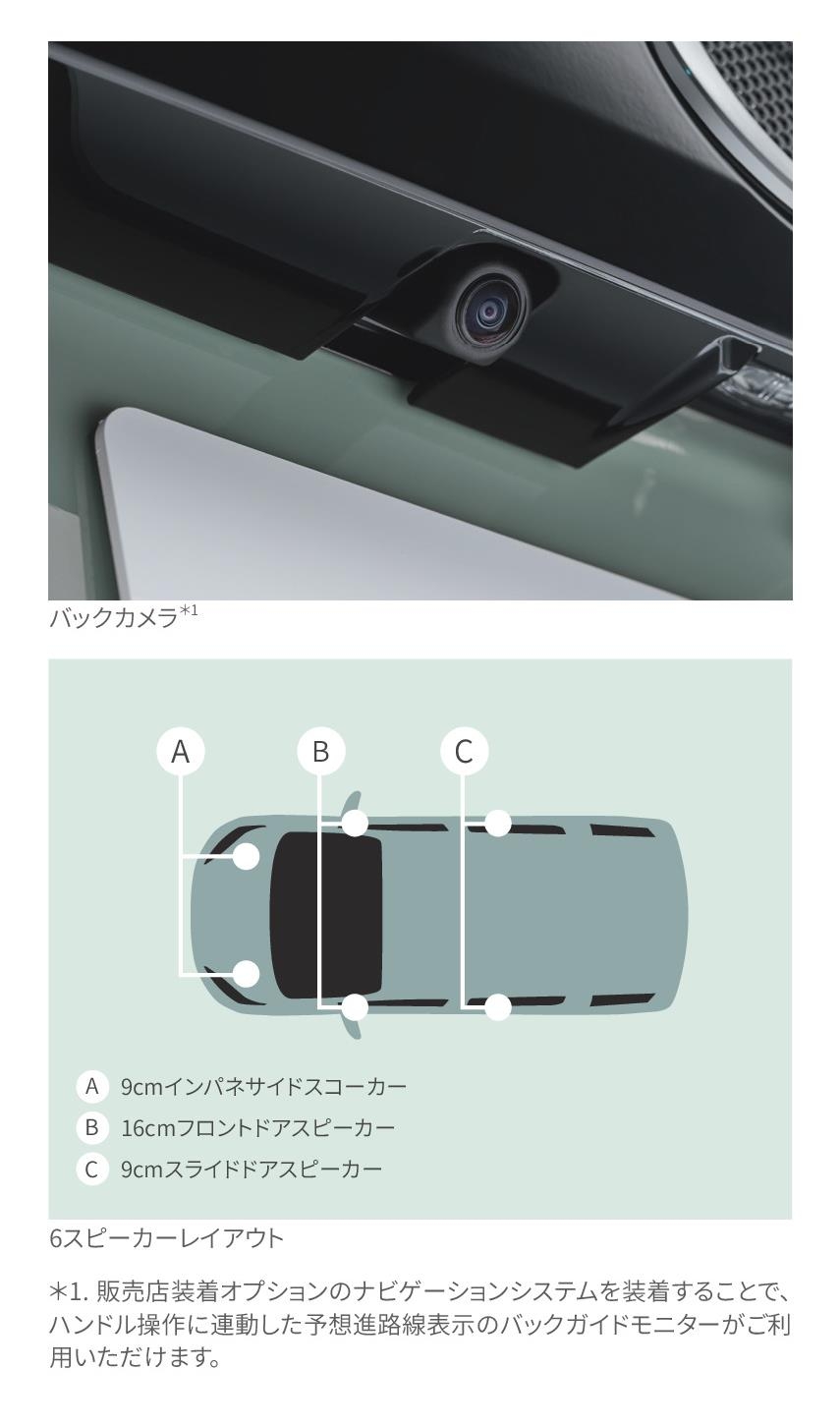 バックカメラ$^{*1}$

A

B

C

A 9cmインパネサイドスコーカー
B 16cmフロントドアスピーカー
C 9cmスライドドアスピーカー

6スピーカーレイアウト

＊1. 販売店装着オプションのナビゲーションシステムを装着することで、ハンドル操作に連動した予想進路線表示のバックガイドモニターがご利用いただけます。